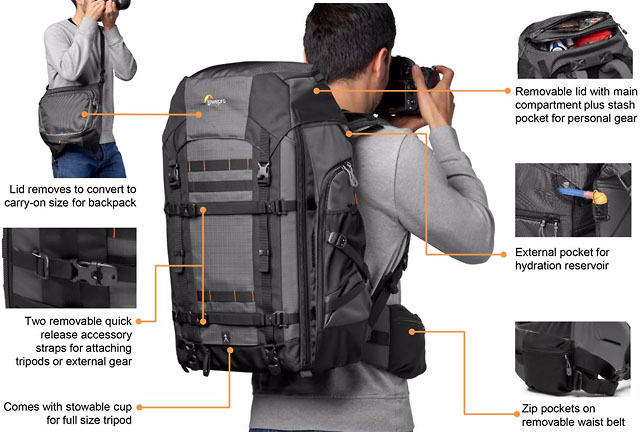 Lid removes to convert to carry-on size for backpack

Two removable quick release accessory straps for attaching tripods or external gear

Comes with stowable cup for full size tripod

Lowepro

Removable lid with main compartment plus stash pocket for personal gear

External pocket for hydration reservoir

Zip pockets on removable waist belt