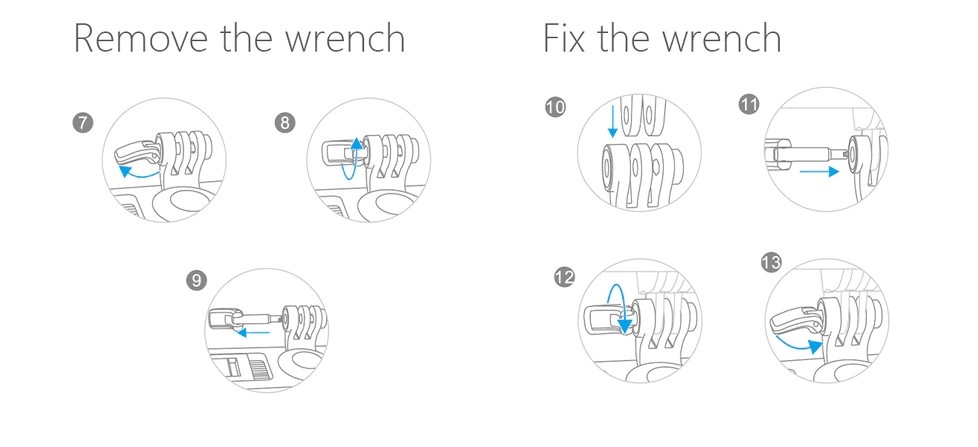 Remove the wrench

7

8

9

Fix the wrench

10

11

12

13